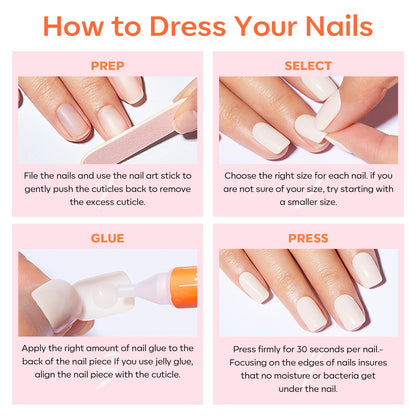 How to Dress Your Nails

PREP

File the nails and use the nail art stick to gently push the cuticles back to remove the excess cuticle.

SELECT

Choose the right size for each nail. if you are not sure of your size, try starting with a smaller size.

GLUE

Apply the right amount of nail glue to the back of the nail piece If you use jelly glue, align the nail piece with the cuticle.

PRESS

Press firmly for 30 seconds per nail.- Focusing on the edges of nails insures that no moisture or bacteria get under the nail.