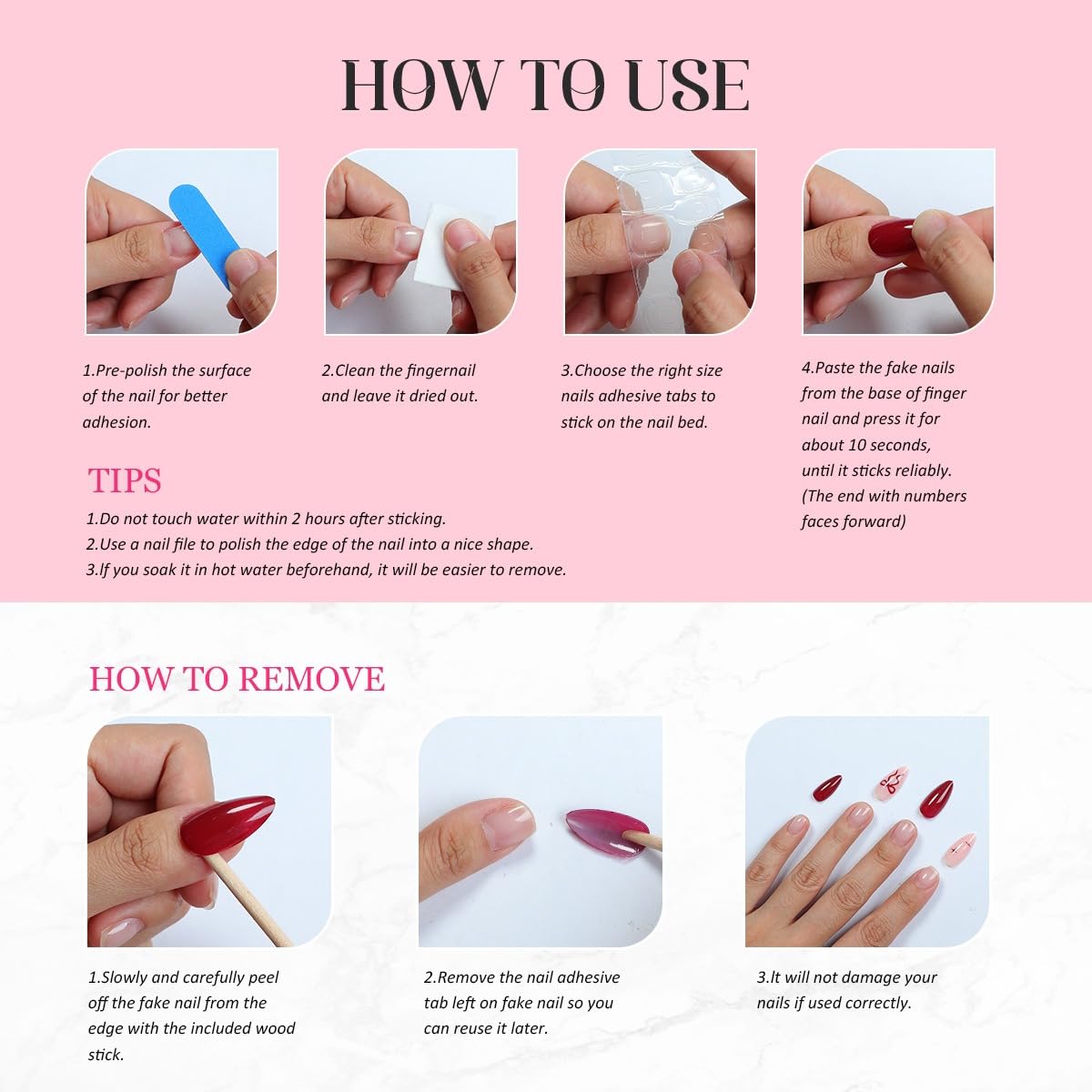 HOW TO USE

1.Pre-polish the surface of the nail for better adhesion.

2.Clean the fingernail and leave it dried out.

3.Choose the right size nails adhesive tabs to stick on the nail bed.

4.Paste the fake nails from the base of finger nail and press it for about 10 seconds, until it sticks reliably. (The end with numbers faces forward)

TIPS

1.Do not touch water within 2 hours after sticking.
2.Use a nail file to polish the edge of the nail into a nice shape.
3.If you soak it in hot water beforehand, it will be easier to remove.

HOW TO REMOVE

1.Slowly and carefully peel off the fake nail from the edge with the included wood stick.

2.Remove the nail adhesive tab left on fake nail so you can reuse it later.

3.It will not damage your nails if used correctly.